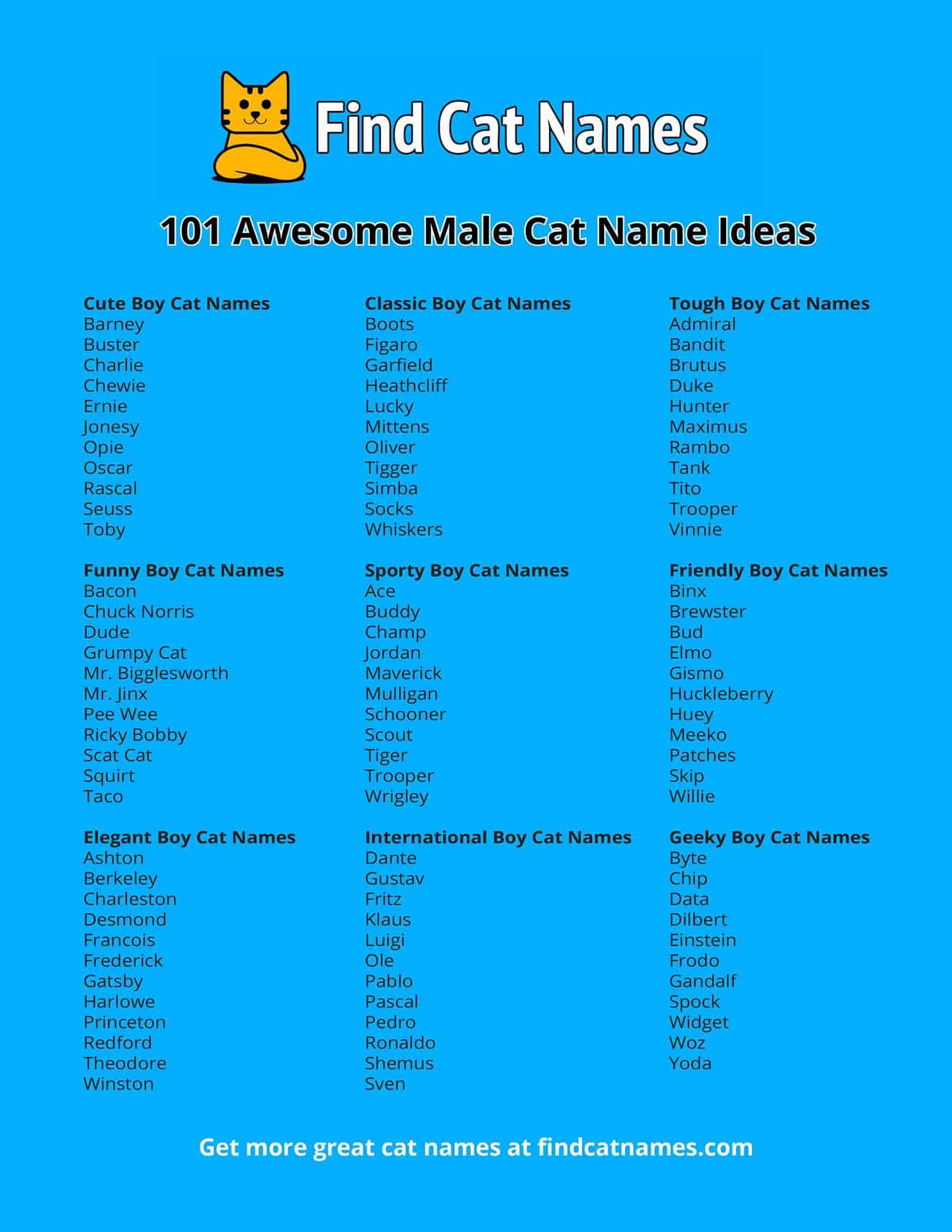 Find Cat Names

101 Awesome Male Cat Name Ideas

Cute Boy Cat Names
Barney
Buster
Charlie
Chewie
Ernie
Jonesy
Opie
Oscar
Rascal
Seuss
Toby

Funny Boy Cat Names
Bacon
Chuck Norris
Dude
Grumpy Cat
Mr. Bigglesworth
Mr. Jinx
Pee Wee
Ricky Bobby
Scat Cat
Squirt
Taco

Elegant Boy Cat Names
Ashton
Berkeley
Charleston
Desmond
Francois
Frederick
Gatsby
Harlowe
Princeton
Redford
Theodore
Winston

Classic Boy Cat Names
Boots
Figaro
Garfield
Heathcliff
Lucky
Mittens
Oliver
Tigger
Simba
Socks
Whiskers

Sporty Boy Cat Names
Ace
Buddy
Champ
Jordan
Maverick
Mulligan
Schooner
Scout
Tiger
Trooper
Wrigley

International Boy Cat Names
Dante
Gustav
Fritz
Klaus
Luigi
Ole
Pablo
Pascal
Pedro
Ronaldo
Shemus
Sven

Tough Boy Cat Names
Admiral
Bandit
Brutus
Duke
Hunter
Maximus
Rambo
Tank
Tito
Trooper
Vinnie

Friendly Boy Cat Names
Binx
Brewster
Bud
Elmo
Gismo
Huckleberry
Huey
Meeko
Patches
Skip
Willie

Geeky Boy Cat Names
Byte
Chip
Data
Dilbert
Einstein
Frodo
Gandalf
Spock
Widget
Woz
Yoda

Get more great cat names at findcatnames.com